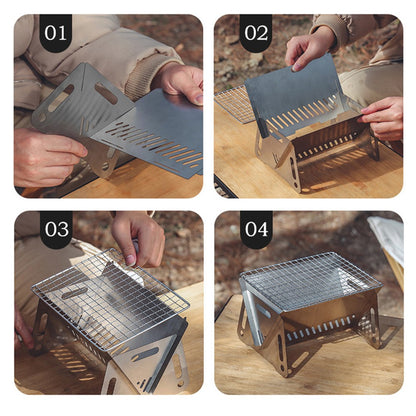 01

02

03

04