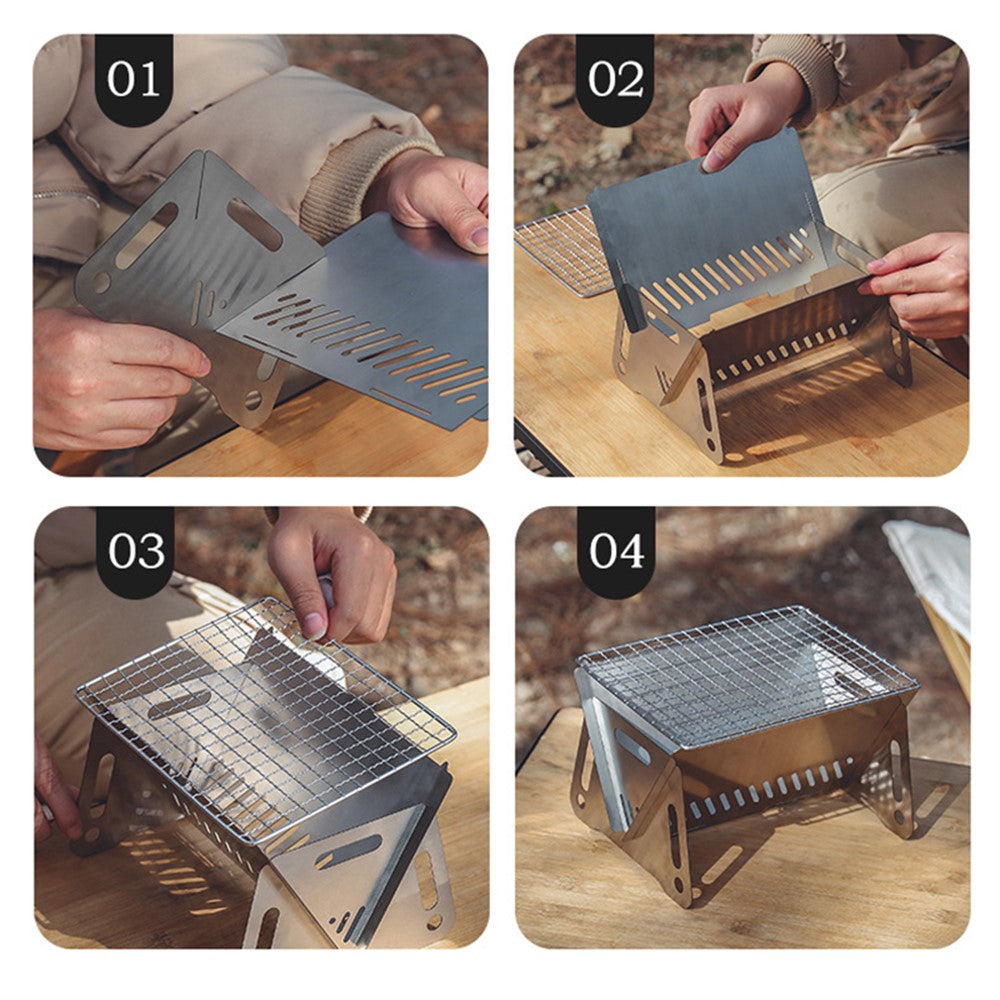 01

02

03

04